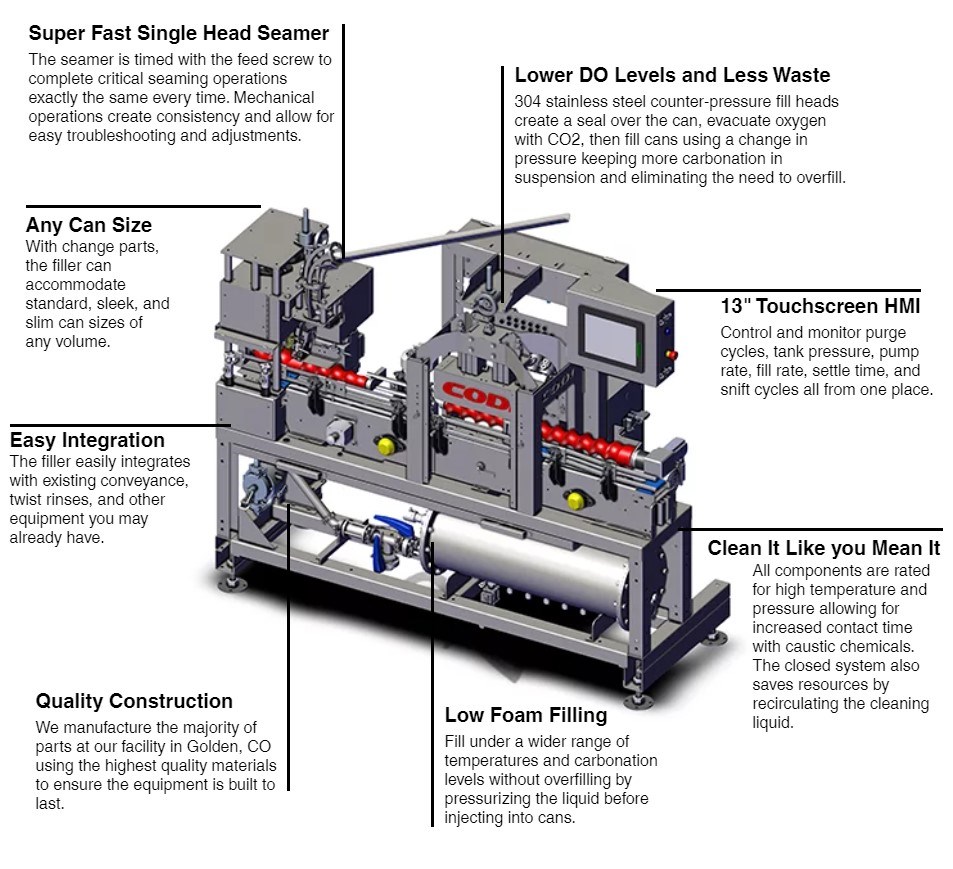 Super Fast Single Head Seamer
The seamer is timed with the feed screw to complete critical seaming operations exactly the same every time. Mechanical operations create consistency and allow for easy troubleshooting and adjustments.

Lower DO Levels and Less Waste
304 stainless steel counter-pressure fill heads create a seal over the can, evacuate oxygen with CO2, then fill cans using a change in pressure keeping more carbonation in suspension and eliminating the need to overfill.

Any Can Size
With change parts, the filler can accommodate standard, sleek, and slim can sizes of any volume.

13" Touchscreen HMI
Control and monitor purge cycles, tank pressure, pump rate, fill rate, settle time, and snift cycles all from one place.

COD

Easy Integration
The filler easily integrates with existing conveyance, twist rinses, and other equipment you may already have.

Clean It Like you Mean It
All components are rated for high temperature and pressure allowing for increased contact time with caustic chemicals. The closed system also saves resources by recirculating the cleaning liquid.

Quality Construction
We manufacture the majority of parts at our facility in Golden, CO using the highest quality materials to ensure the equipment is built to last.

Low Foam Filling
Fill under a wider range of temperatures and carbonation levels without overfilling by pressurizing the liquid before injecting into cans.